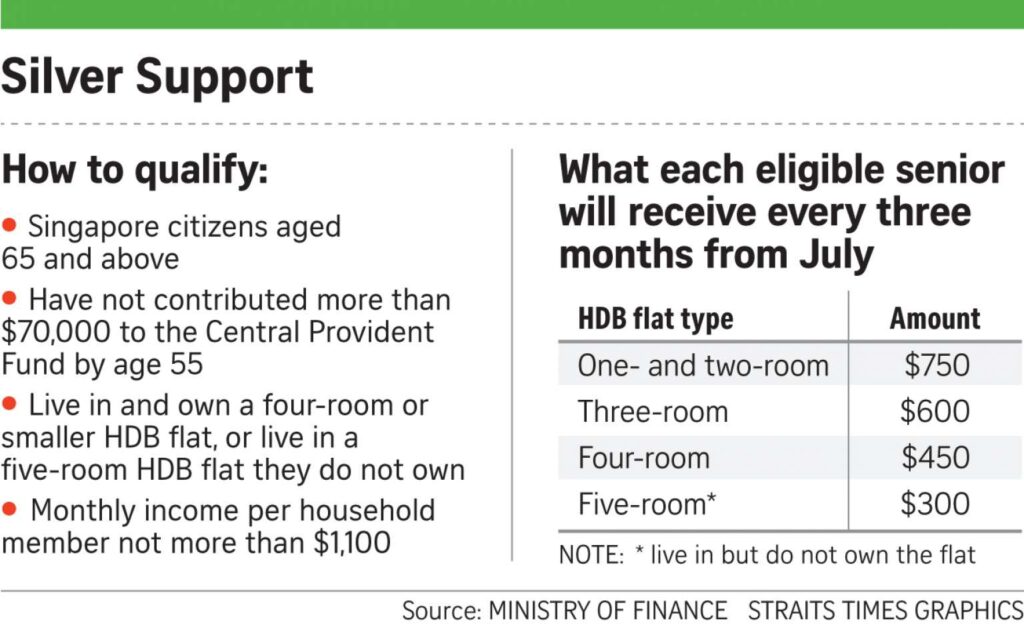 Silver Support

How to qualify:

• Singapore citizens aged 65 and above

• Have not contributed more than \$70,000 to the Central Provident Fund by age 55

• Live in and own a four-room or smaller HDB flat, or live in a five-room HDB flat they do not own

• Monthly income per household member not more than \$1,100

What each eligible senior will receive every three months from July

| HDB flat type | Amount |
|---|---|
| One- and two-room | \$750 |
| Three-room | \$600 |
| Four-room | \$450 |
| Five-room* | \$300 |

NOTE: * live in but do not own the flat

Source: MINISTRY OF FINANCE STRAITS TIMES GRAPHICS