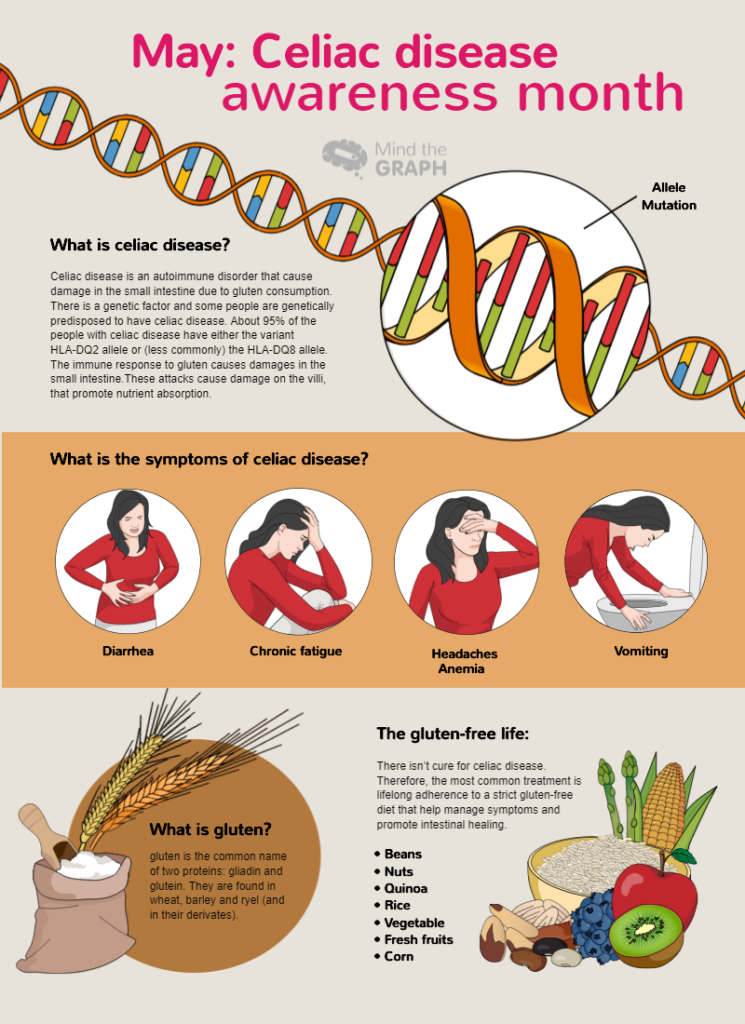 May: Celiac disease awareness month

Mind the GRAPH

Allele Mutation

What is celiac disease?

Celiac disease is an autoimmune disorder that cause damage in the small intestine due to gluten consumption. There is a genetic factor and some people are genetically predisposed to have celiac disease. About 95% of the people with celiac disease have either the variant HLA-DQ2 allele or (less commonly) the HLA-DQ8 allele. The immune response to gluten causes damages in the small intestine.These attacks cause damage on the villi, that promote nutrient absorption.

What is the symptoms of celiac disease?

Diarrhea

Chronic fatigue

Headaches Anemia

Vomiting

What is gluten?

gluten is the common name of two proteins: gliadin and glutein. They are found in wheat, barley and ryel (and in their derivates).

The gluten-free life:

There isn't cure for celiac disease. Therefore, the most common treatment is lifelong adherence to a strict gluten-free diet that help manage symptoms and promote intestinal healing.

• Beans
• Nuts
• Quinoa
• Rice
• Vegetable
• Fresh fruits
• Corn